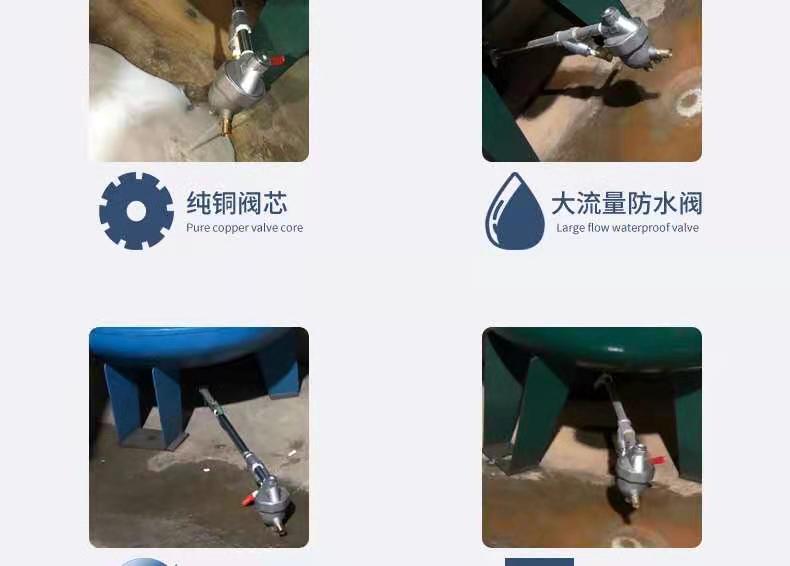 纯铜阀芯
Pure copper valve core

大流量防水阀
Large flow waterproof valve